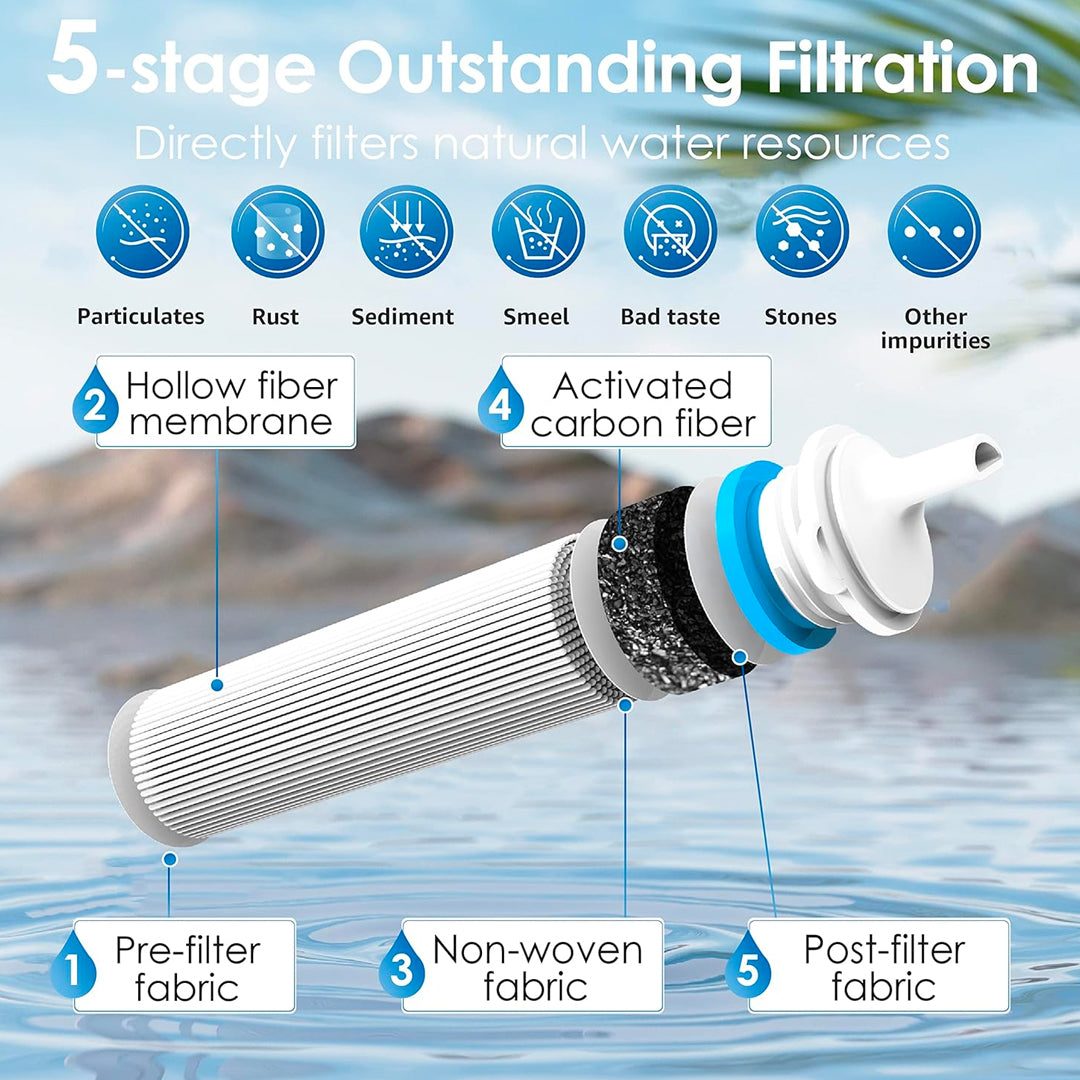 5-stage Outstanding Filtration

Directly filters natural water resources

Particulates
Rust
Sediment
Smeel
Bad taste
Stones
Other impurities

2 Hollow fiber membrane

4 Activated carbon fiber

1 Pre-filter fabric

3 Non-woven fabric

5 Post-filter fabric